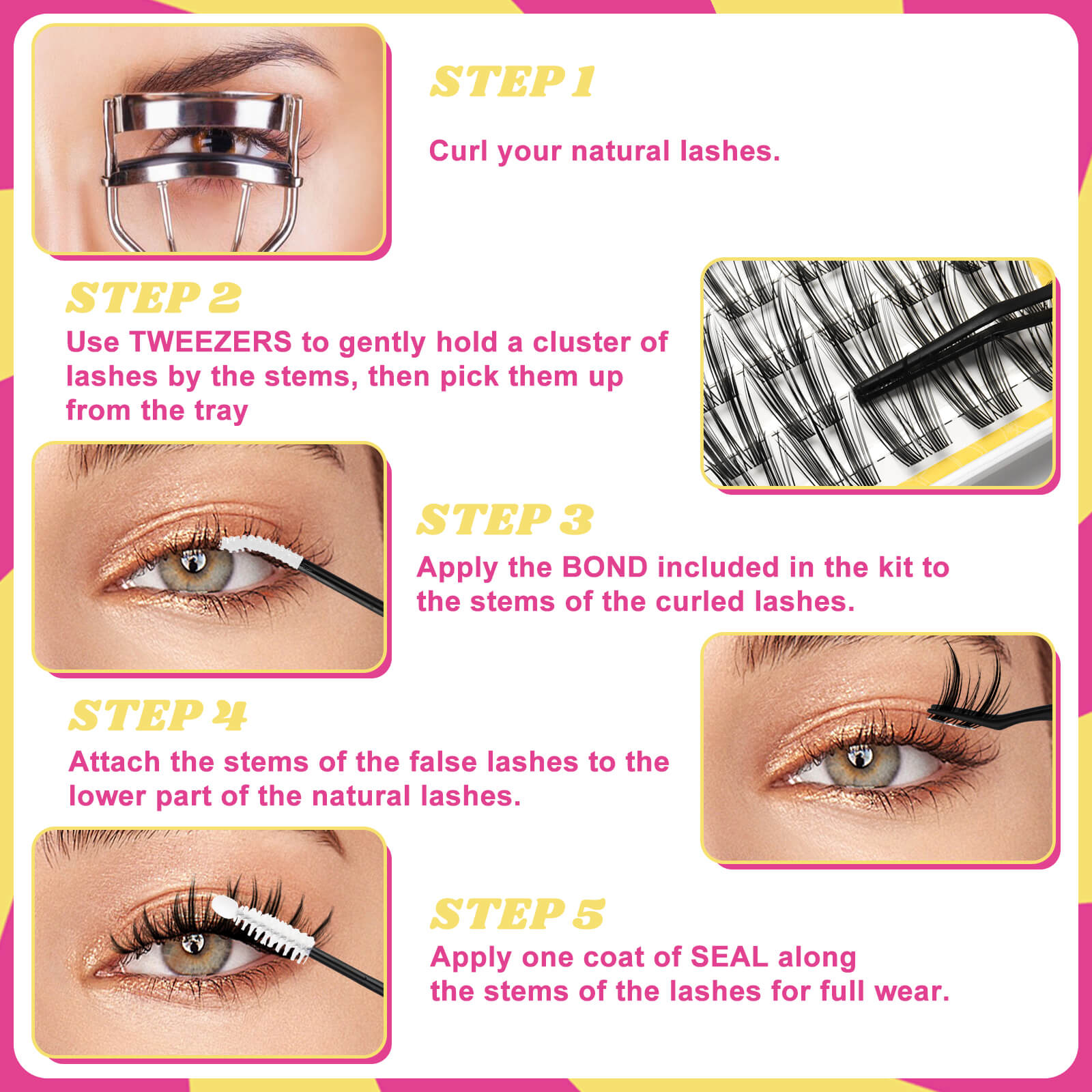 STEP 1

Curl your natural lashes.

STEP 2

Use TWEEZERS to gently hold a cluster of lashes by the stems, then pick them up from the tray

STEP 3

Apply the BOND included in the kit to the stems of the curled lashes.

STEP 4

Attach the stems of the false lashes to the lower part of the natural lashes.

STEP 5

Apply one coat of SEAL along the stems of the lashes for full wear.