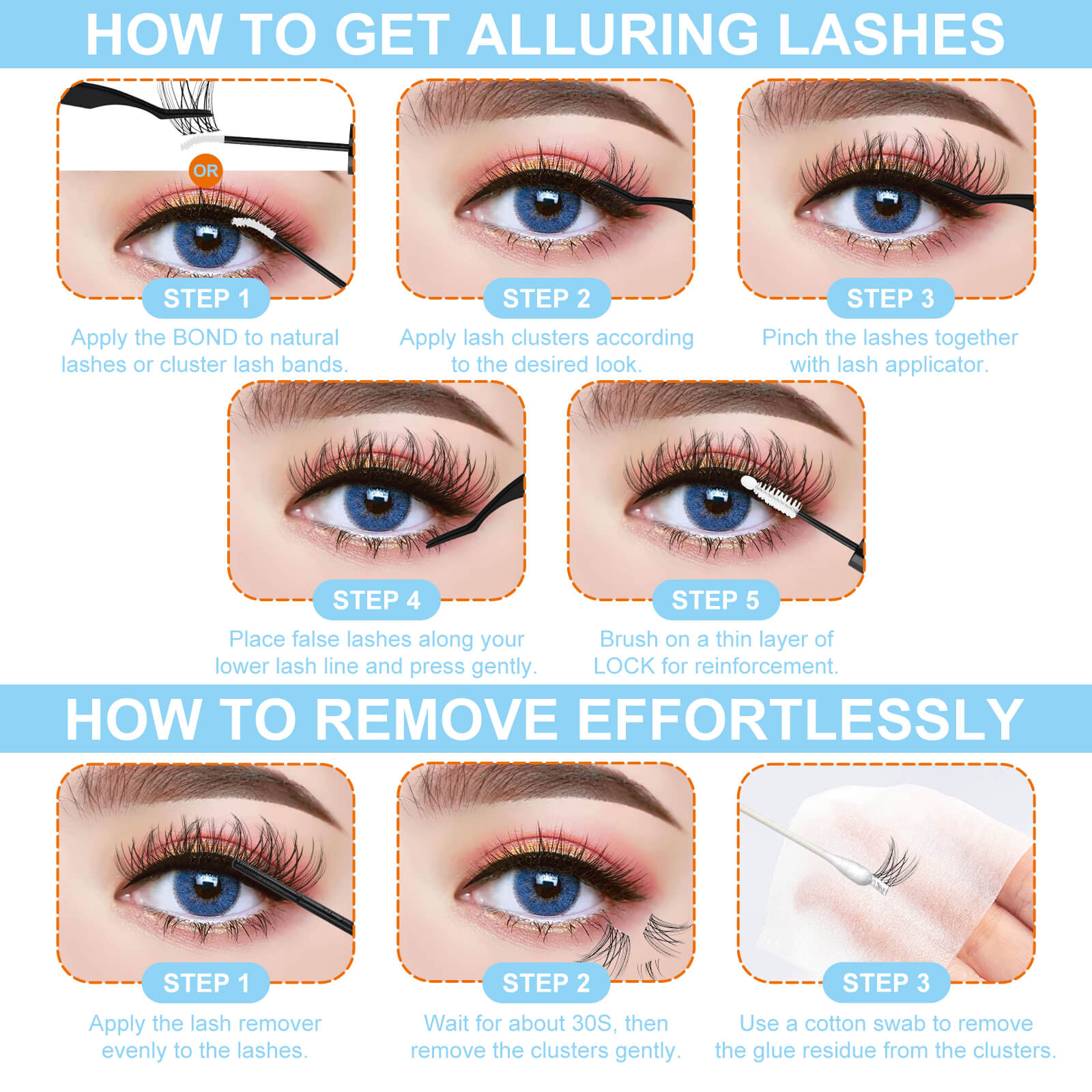 HOW TO GET ALLURING LASHES

OR

STEP 1
Apply the BOND to natural lashes or cluster lash bands.

STEP 2
Apply lash clusters according to the desired look.

STEP 3
Pinch the lashes together with lash applicator.

STEP 4
Place false lashes along your lower lash line and press gently.

STEP 5
Brush on a thin layer of LOCK for reinforcement.

HOW TO REMOVE EFFORTLESSLY

STEP 1
Apply the lash remover evenly to the lashes.

STEP 2
Wait for about 30S, then remove the clusters gently.

STEP 3
Use a cotton swab to remove the glue residue from the clusters.