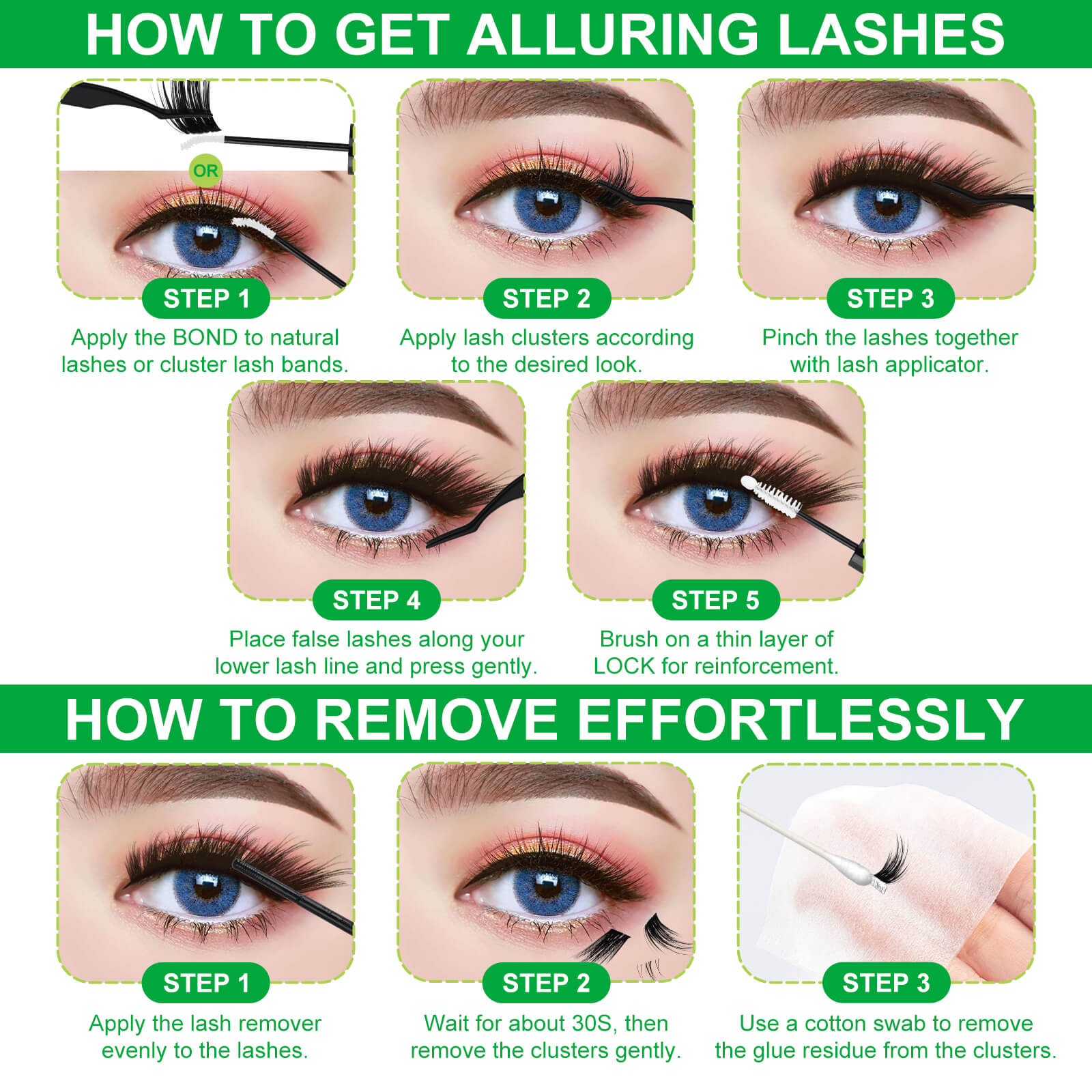 HOW TO GET ALLURING LASHES

OR

STEP 1
Apply the BOND to natural lashes or cluster lash bands.

STEP 2
Apply lash clusters according to the desired look.

STEP 3
Pinch the lashes together with lash applicator.

STEP 4
Place false lashes along your lower lash line and press gently.

STEP 5
Brush on a thin layer of LOCK for reinforcement.

HOW TO REMOVE EFFORTLESSLY

STEP 1
Apply the lash remover evenly to the lashes.

STEP 2
Wait for about 30S, then remove the clusters gently.

STEP 3
Use a cotton swab to remove the glue residue from the clusters.